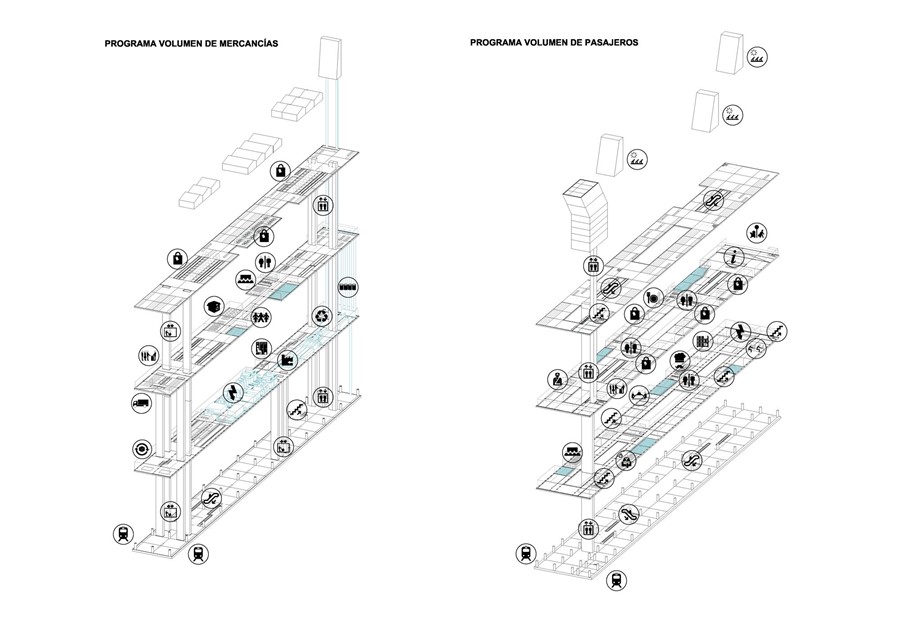 PROGRAMA VOLUMEN DE MERCANCÍAS

PROGRAMA VOLUMEN DE PASAJEROS